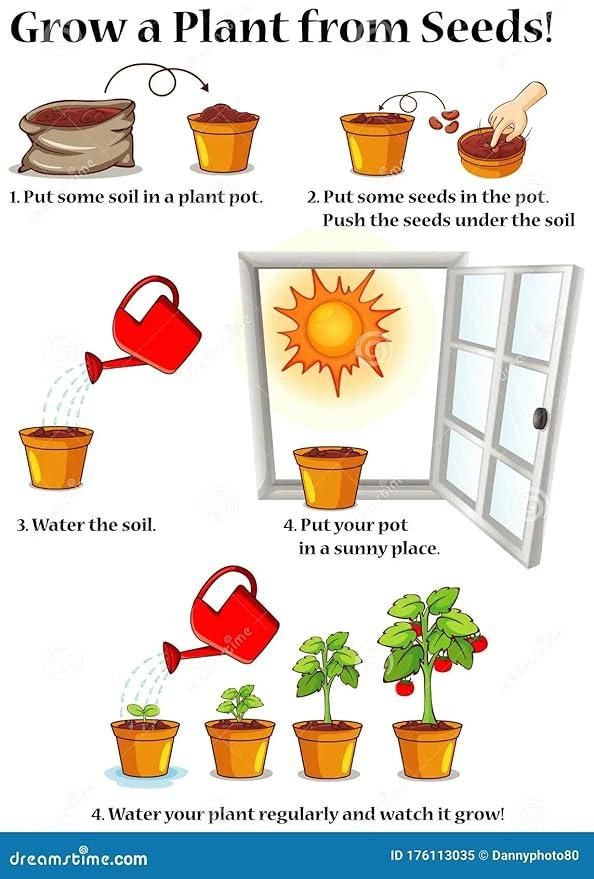 Grow a Plant from Seeds!

1. Put some soil in a plant pot.

2. Put some seeds in the pot. Push the seeds under the soil

3. Water the soil.

4. Put your pot in a sunny place.

4. Water your plant regularly and watch it grow!

dreamstime.com

ID 176113035 © Dannyphoto80